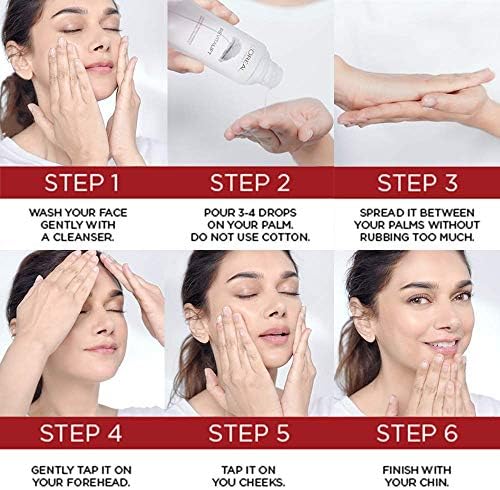 REVITALIFT
L'ORÉAL

STEP 1

WASH YOUR FACE GENTLY WITH A CLEANSER.

STEP 2

POUR 3-4 DROPS ON YOUR PALM. DO NOT USE COTTON.

STEP 3

SPREAD IT BETWEEN YOUR PALMS WITHOUT RUBBING TOO MUCH.

STEP 4

GENTLY TAP IT ON YOUR FOREHEAD.

STEP 5

TAP IT ON YOU CHEEKS.

STEP 6

FINISH WITH YOUR CHIN.