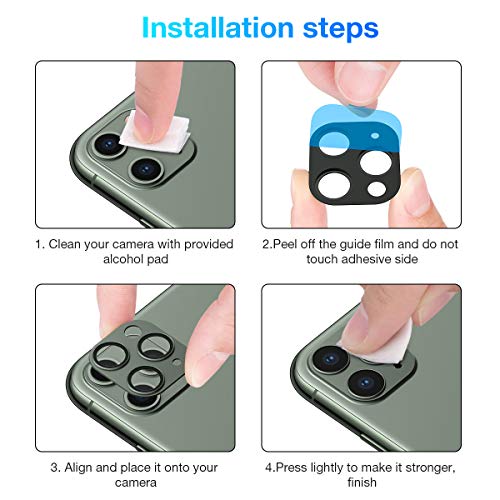 Installation steps

1. Clean your camera with provided alcohol pad

2.Peel off the guide film and do not touch adhesive side

3. Align and place it onto your camera

4.Press lightly to make it stronger, finish