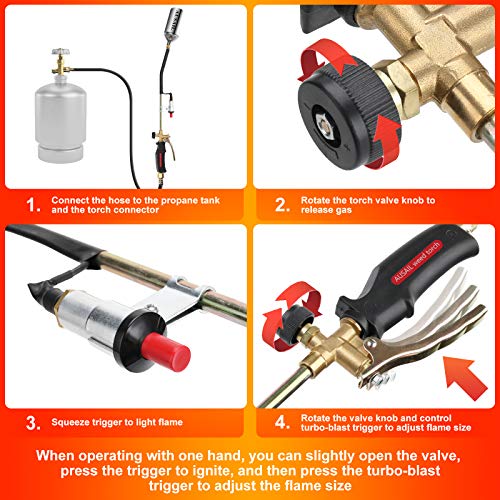 1. Connect the hose to the propane tank and the torch connector

2. Rotate the torch valve knob to release gas

AUSAIL weed torch

3. Squeeze trigger to light flame

4. Rotate the valve knob and control turbo-blast trigger to adjust flame size

When operating with one hand, you can slightly open the valve, press the trigger to ignite, and then press the turbo-blast trigger to adjust the flame size