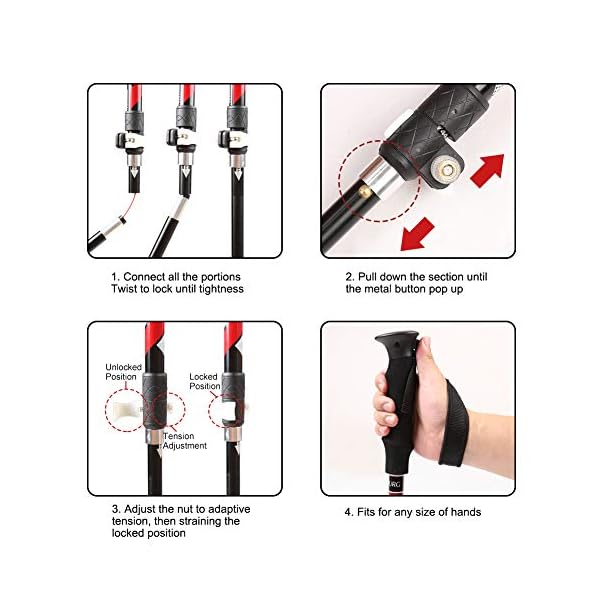 1. Connect all the portions
Twist to lock until tightness

2. Pull down the section until
the metal button pop up

Unlocked Position

Locked Position

Tension Adjustment

3. Adjust the nut to adaptive
tension, then straining the
locked position

4. Fits for any size of hands