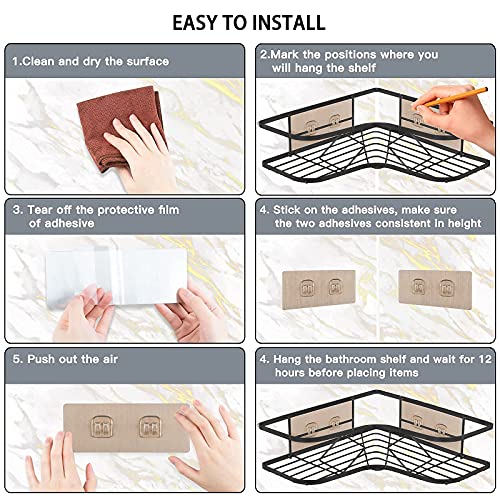 EASY TO INSTALL

1.Clean and dry the surface

2.Mark the positions where you will hang the shelf

3. Tear off the protective film of adhesive

4. Stick on the adhesives, make sure the two adhesives consistent in height

5. Push out the air

4. Hang the bathroom shelf and wait for 12 hours before placing items