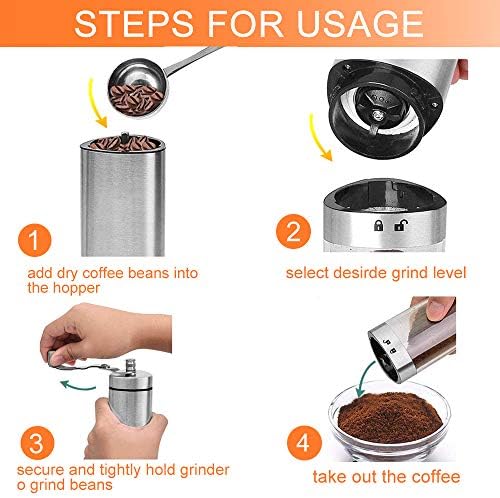 STEPS FOR USAGE

1

add dry coffee beans into the hopper

2

select desirde grind level

3

secure and tightly hold grinder o grind beans

4

take out the coffee