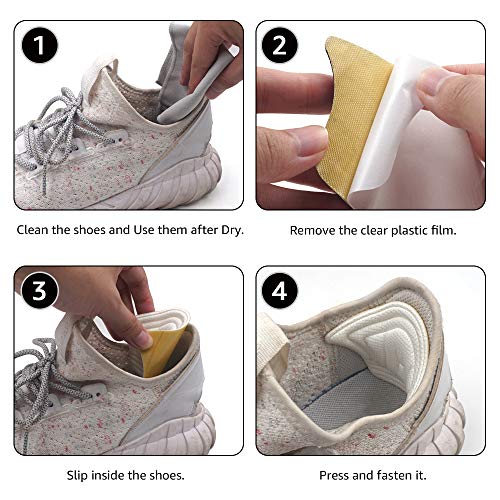 1

Clean the shoes and Use them after Dry.

2

Remove the clear plastic film.

3

Slip inside the shoes.

4

Press and fasten it.