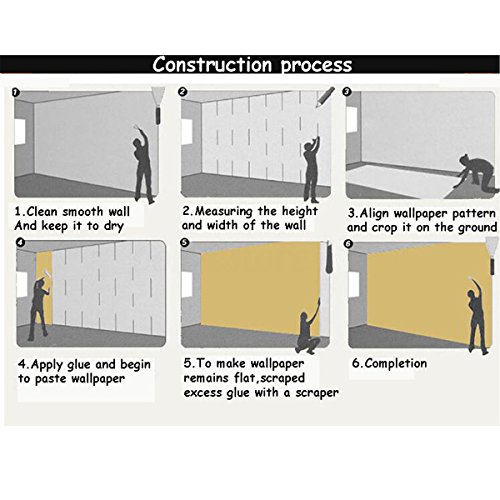 Construction process

1

1.Clean smooth wall
And keep it to dry

2

2.Measuring the height and width of the wall

3

3.Align wallpaper pattern and crop it on the ground

4

4.Apply glue and begin to paste wallpaper

5

5.To make wallpaper remains flat,scraped excess glue with a scraper

6

6.Completion