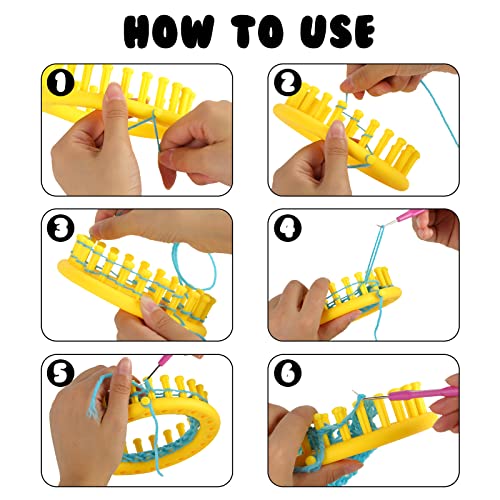 HOW TO USE

1

2

3

4

5

6