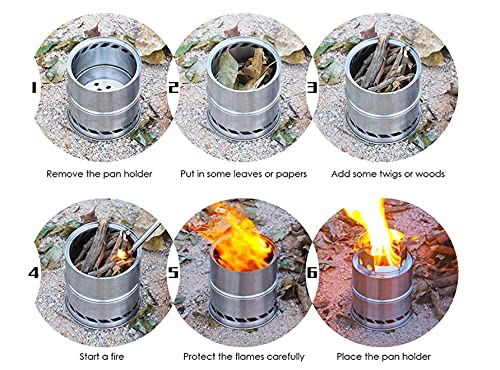 1
Remove the pan holder

2
Put in some leaves or papers

3
Add some twigs or woods

4
Start a fire

5
Protect the flames carefully

6
Place the pan holder