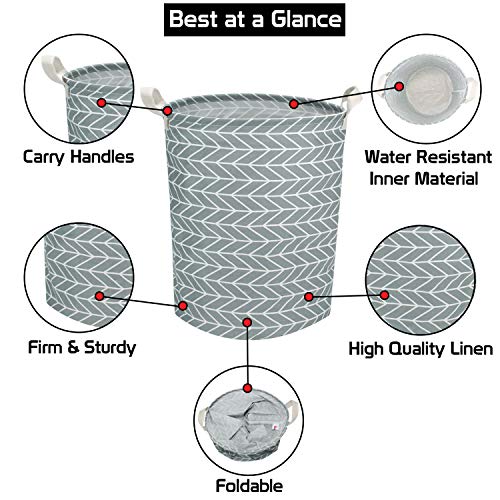 Best at a Glance

Carry Handles

Water Resistant Inner Material

Firm & Sturdy

High Quality Linen

Foldable