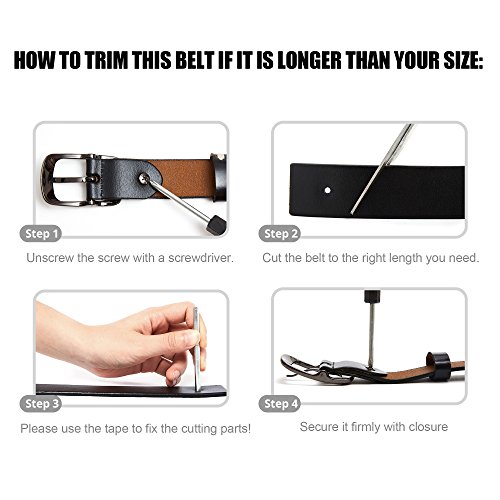 HOW TO TRIM THIS BELT IF IT IS LONGER THAN YOUR SIZE:

Step 1

Unscrew the screw with a screwdriver.

Step 2

Cut the belt to the right length you need.

Step 3

Please use the tape to fix the cutting parts!

Step 4

Secure it firmly with closure