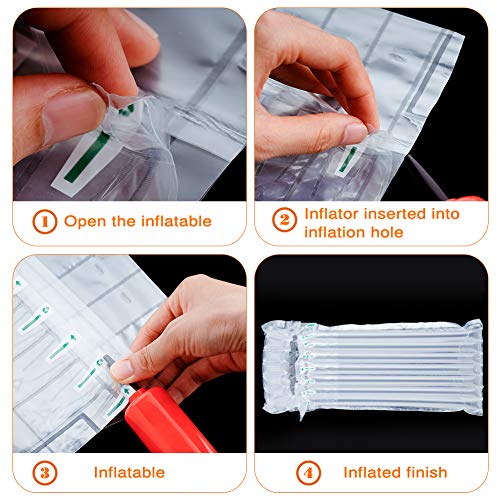 1 Open the inflatable

2 Inflator inserted into inflation hole

3 Inflatable

4 Inflated finish