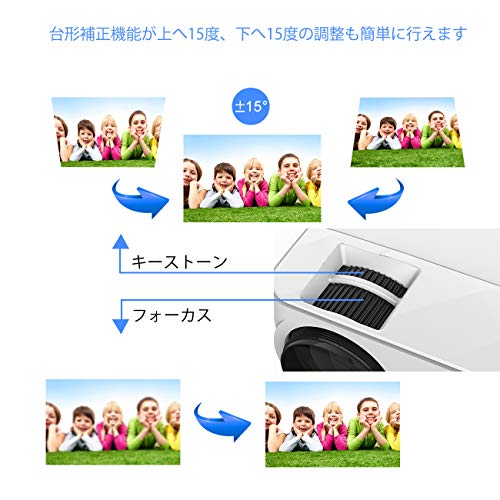 台形補正機能が上へ15度、下へ15度の調整も簡単に行えます

±15°

キーストーン

フォーカス