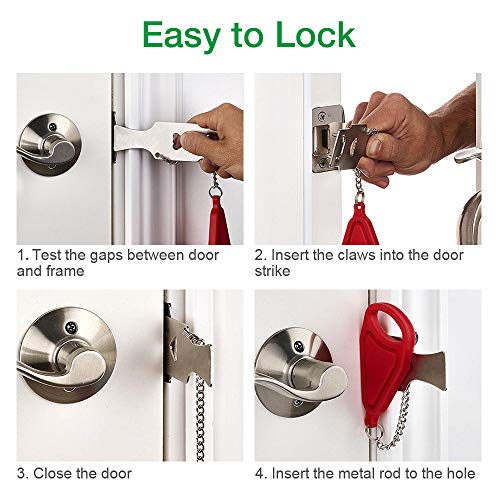 Easy to Lock

1. Test the gaps between door and frame

2. Insert the claws into the door strike

3. Close the door

4. Insert the metal rod to the hole