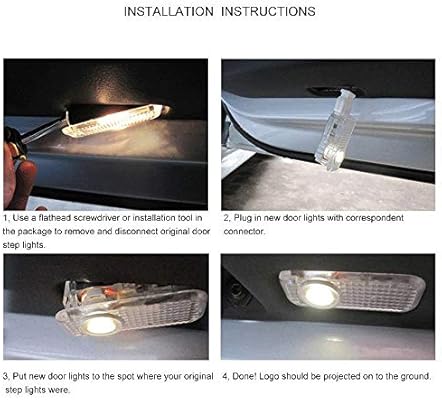 INSTALLATION INSTRUCTIONS

1, Use a flathead screwdriver or installation tool in the package to remove and disconnect original door step lights.

2, Plug in new door lights with correspondent connector.

3, Put new door lights to the spot where your original step lights were.

4, Done! Logo should be projected on to the ground.