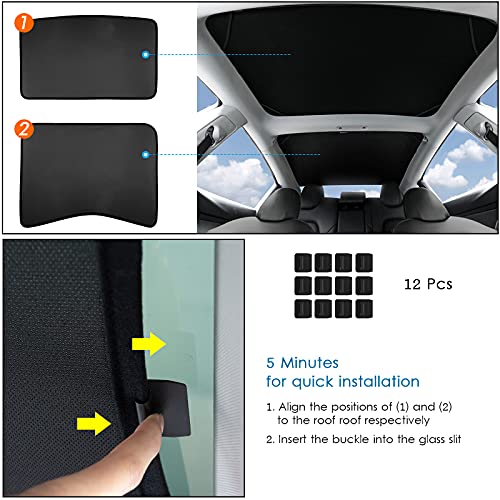 1

2

12 Pcs

5 Minutes
for quick installation

1. Align the positions of (1) and (2) to the roof roof respectively

2. Insert the buckle into the glass slit