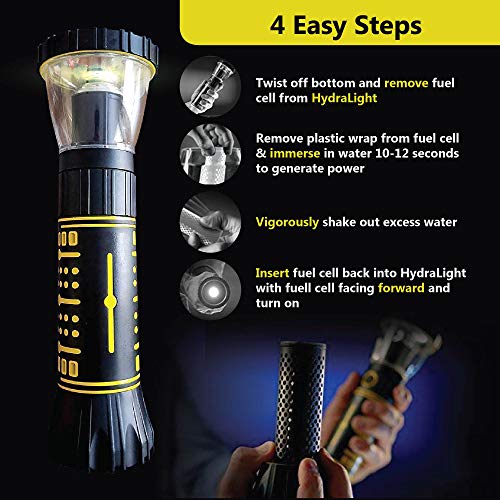 4 Easy Steps

Twist off bottom and remove fuel cell from HydraLight

Remove plastic wrap from fuel cell & immerse in water 10-12 seconds to generate power

Vigorously shake out excess water

Insert fuel cell back into HydraLight with fuell cell facing forward and turn on