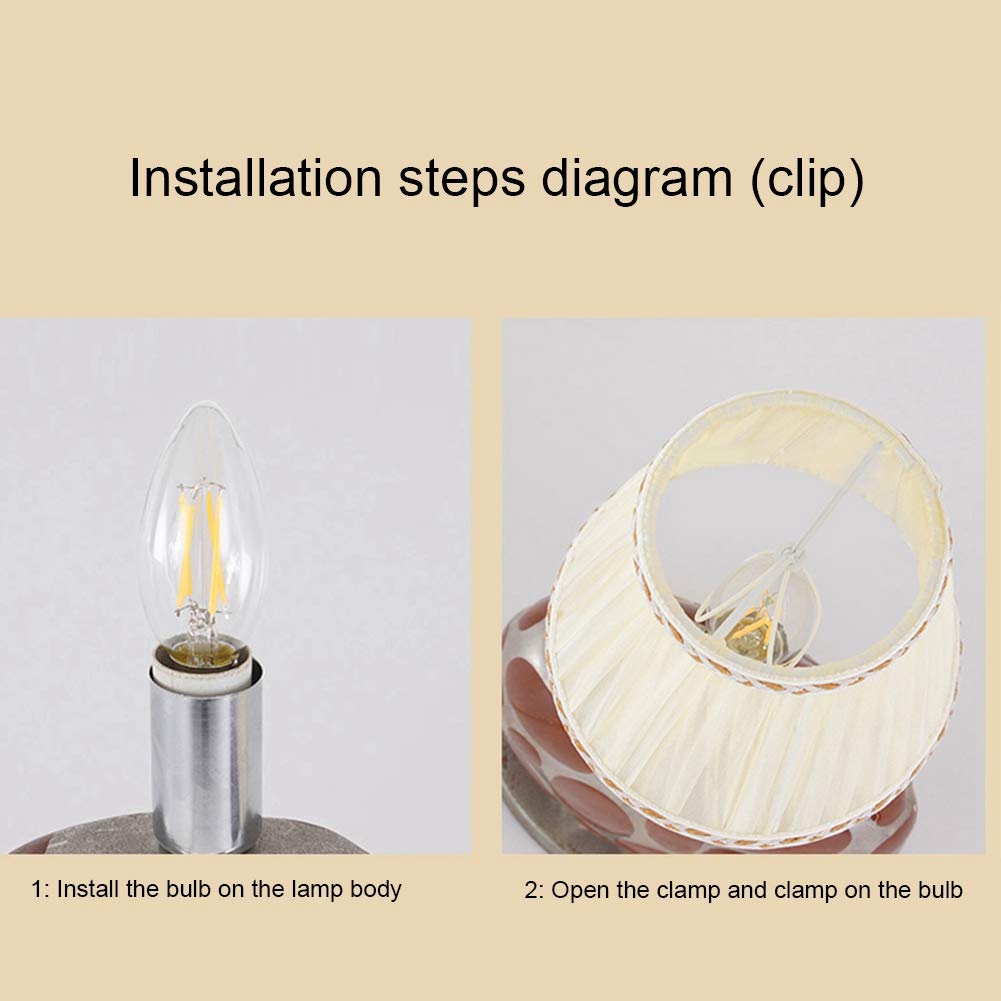 Installation steps diagram (clip)

1: Install the bulb on the lamp body

2: Open the clamp and clamp on the bulb