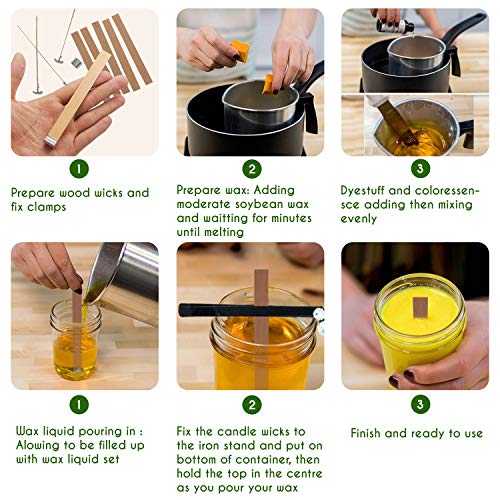 1

Prepare wood wicks and fix clamps

2

Prepare wax: Adding moderate soybean wax and waitting for minutes until melting

3

Dyestuff and coloressensce adding then mixing evenly

1

Wax liquid pouring in : Alowing to be filled up with wax liquid set

2

Fix the candle wicks to the iron stand and put on bottom of container, then hold the top in the centre as you pour your wax

3

Finish and ready to use