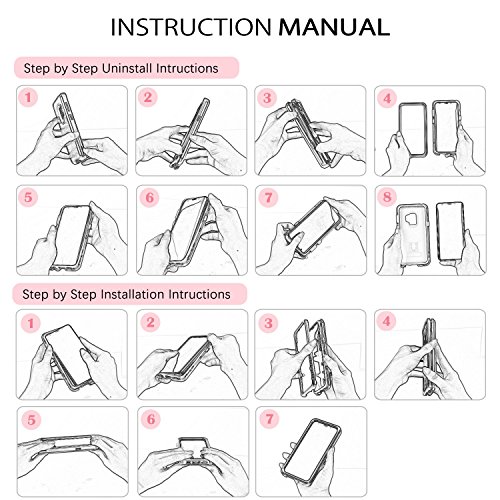 INSTRUCTION MANUAL

Step by Step Uninstall Intructions

1

2

3

4

5

6

7

8

Step by Step Installation Intructions

1

2

3

4

5

6

7