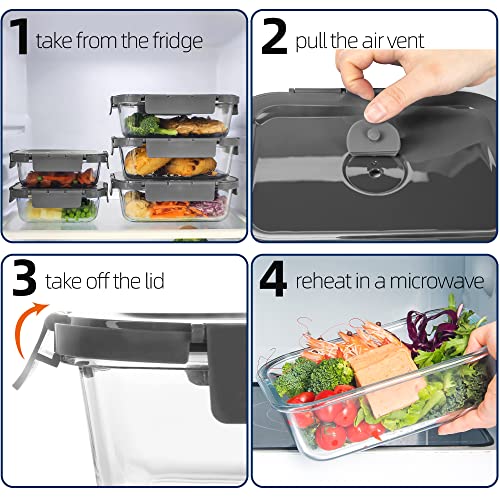 1 take from the fridge

2 pull the air vent

3 take off the lid

4 reheat in a microwave