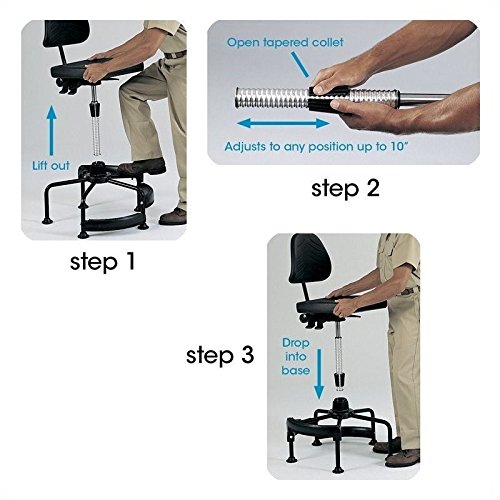 Lift out

step 1

Open tapered collet

Adjusts to any position up to 10"

step 2

step 3

Drop into base