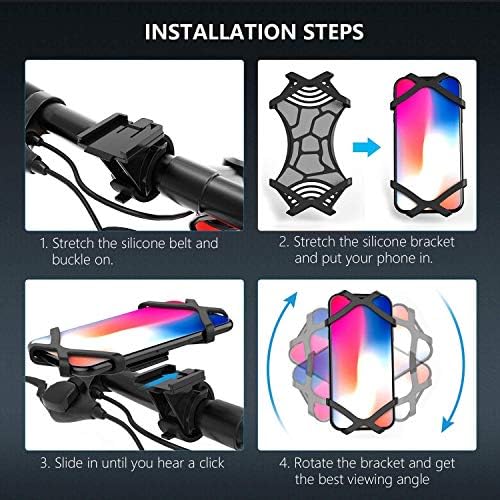 INSTALLATION STEPS

1. Stretch the silicone belt and buckle on.

2. Stretch the silicone bracket and put your phone in.

3. Slide in until you hear a click

4. Rotate the bracket and get the best viewing angle