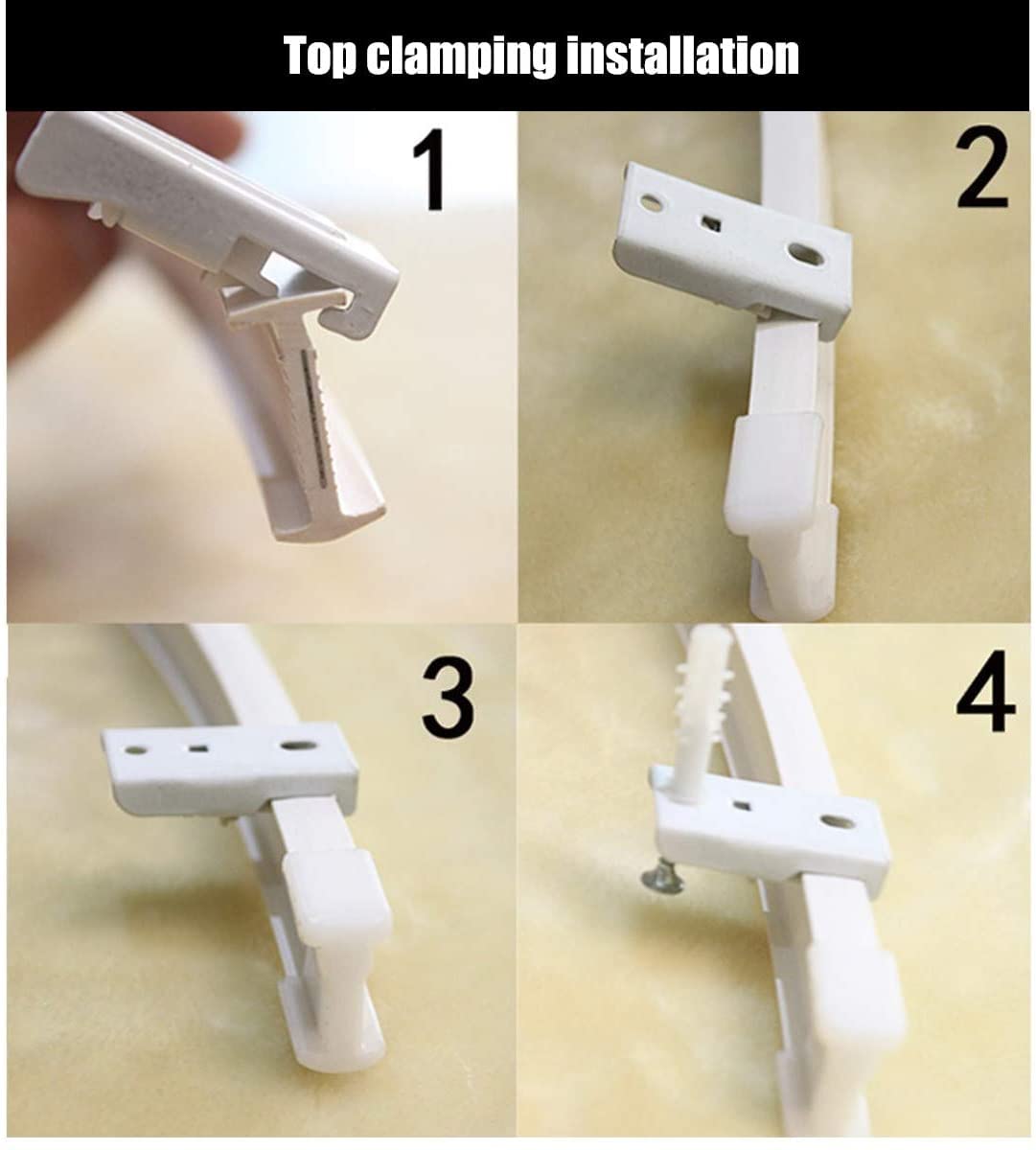 Top clamping installation

1

2

3

4