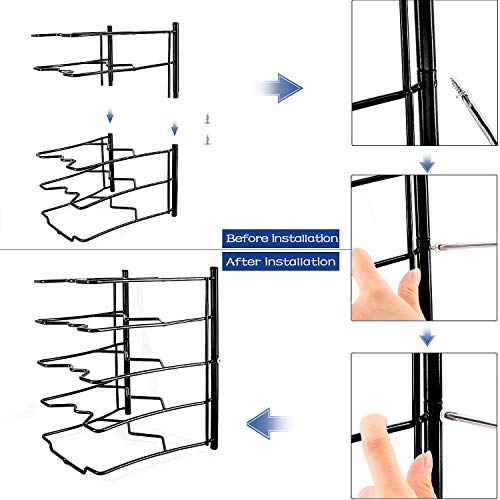 Before installation

After installation