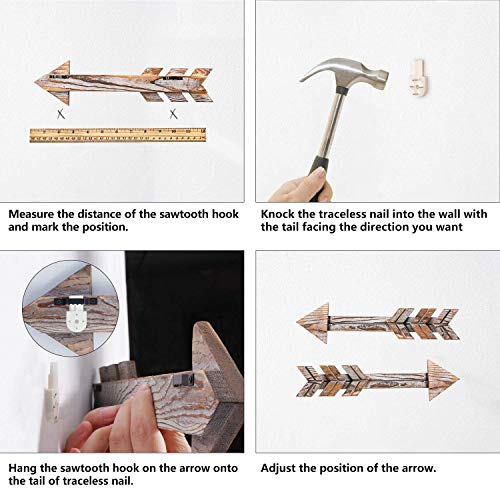 X X

Measure the distance of the sawtooth hook and mark the position.

Knock the traceless nail into the wall with the tail facing the direction you want

Hang the sawtooth hook on the arrow onto the tail of traceless nail.

Adjust the position of the arrow.