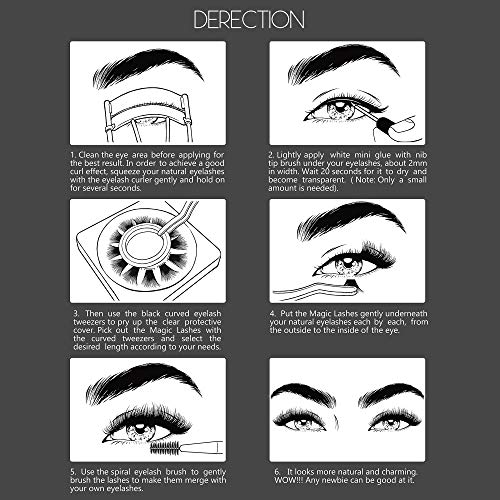 DERECTION

1. Clean the eye area before applying for the best result. In order to achieve a good curl effect, squeeze your natural eyelashes with the eyelash curler gently and hold on for several seconds.

2. Lightly apply white mini glue with nib tip brush under your eyelashes, about 2mm in width. Wait 20 seconds for it to dry and become transparent. ( Note: Only a small amount is needed).

3. Then use the black curved eyelash tweezers to pry up the clear protective cover. Pick out the Magic Lashes with the curved tweezers and select the desired length according to your needs.

4. Put the Magic Lashes gently underneath your natural eyelashes each by each, from the outside to the inside of the eye.

5. Use the spiral eyelash brush to gently brush the lashes to make them merge with your own eyelashes.

6. It looks more natural and charming. WOW!!! Any newbie can be good at it.