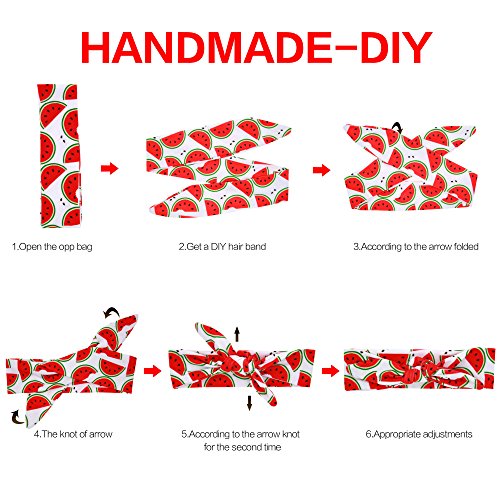 HANDMADE-DIY

1.Open the opp bag

2.Get a DIY hair band

3.According to the arrow folded

4.The knot of arrow

5.According to the arrow knot for the second time

6.Appropriate adjustments