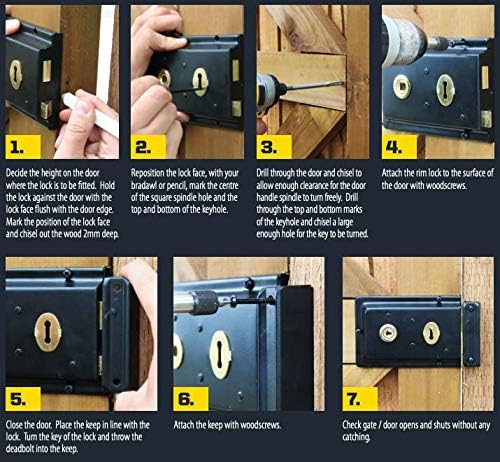 1.

Decide the height on the door where the lock is to be fitted. Hold the lock against the door with the lock face flush with the door edge. Mark the position of the lock face and chisel out the wood 2mm deep.

2.

Reposition the lock face, with your bradawl or pencil, mark the centre of the square spindle hole and the top and bottom of the keyhole.

3.

Drill through the door and chisel to allow enough clearance for the door handle spindle to turn freely. Drill through the top and bottom marks of the keyhole and chisel a large enough hole for the key to be turned.

4.

Attach the rim lock to the surface of the door with woodscrews.

5.

Close the door. Place the keep in line with the lock. Turn the key of the lock and throw the deadbolt into the keep.

6.

Attach the keep with woodscrews.

7.

Check gate / door opens and shuts without any catching.