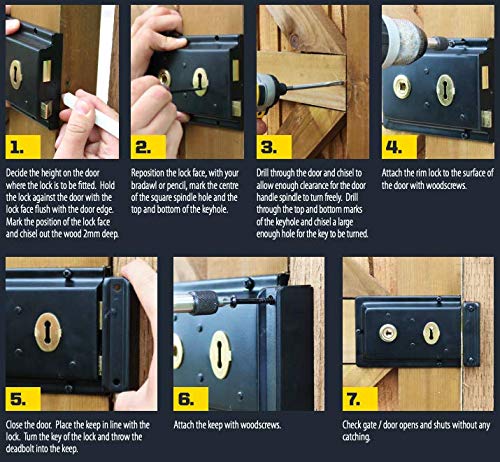 1.

Decide the height on the door where the lock is to be fitted. Hold the lock against the door with the lock face flush with the door edge. Mark the position of the lock face and chisel out the wood 2mm deep.

2.

Reposition the lock face, with your bradawl or pencil, mark the centre of the square spindle hole and the top and bottom of the keyhole.

3.

Drill through the door and chisel to allow enough clearance for the door handle spindle to turn freely. Drill through the top and bottom marks of the keyhole and chisel a large enough hole for the key to be turned.

4.

Attach the rim lock to the surface of the door with woodscrews.

5.

Close the door. Place the keep in line with the lock. Turn the key of the lock and throw the deadbolt into the keep.

6.

Attach the keep with woodscrews.

7.

Check gate / door opens and shuts without any catching.