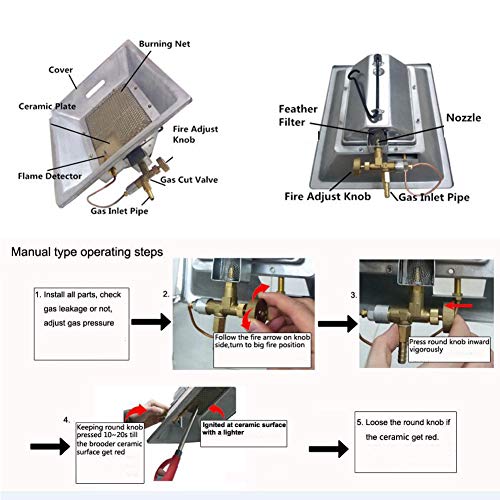 Burning Net
Cover
Ceramic Plate
Fire Adjust Knob
Flame Detector
Gas Cut Valve
Gas Inlet Pipe

Feather Filter
Nozzle
Fire Adjust Knob
Gas Inlet Pipe

Manual type operating steps

1. Install all parts, check gas leakage or not, adjust gas pressure

2.
Follow the fire arrow on knob side,turn to big fire position

3.
Press round knob inward vigorously

4.
Keeping round knob pressed 10~20s till the brooder ceramic surface get red

Ignited at ceramic surface with a lighter

5. Loose the round knob if the ceramic get red.