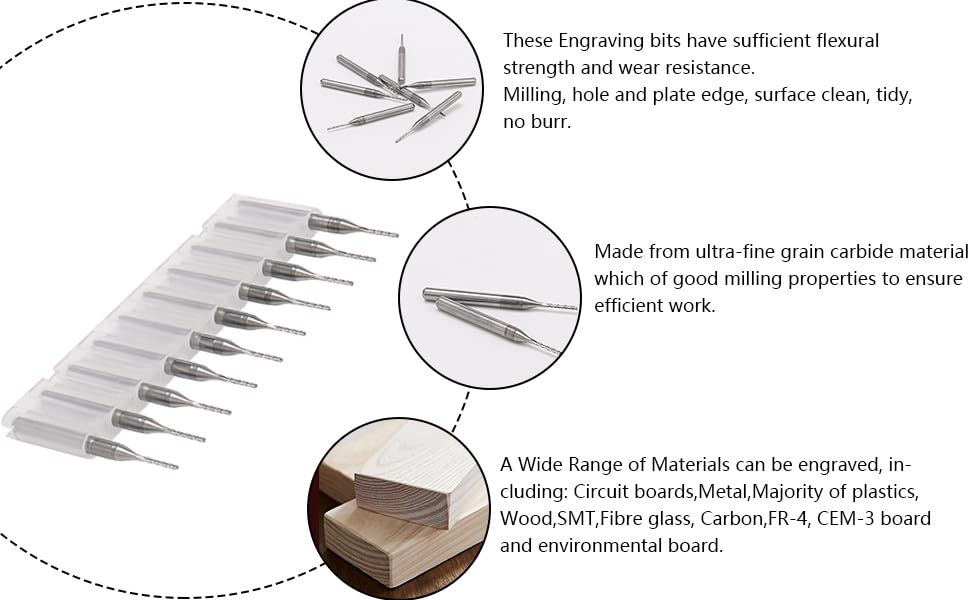 These Engraving bits have sufficient flexural strength and wear resistance.
Milling, hole and plate edge, surface clean, tidy, no burr.

Made from ultra-fine grain carbide material which of good milling properties to ensure efficient work.

A Wide Range of Materials can be engraved, including: Circuit boards,Metal,Majority of plastics, Wood,SMT,Fibre glass, Carbon,FR-4, CEM-3 board and environmental board.