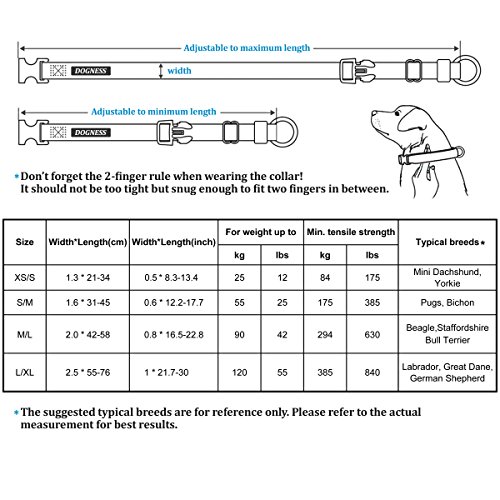 Adjustable to maximum length

DOGNESS

width

Adjustable to minimum length

DOGNESS

*Don't forget the 2-finger rule when wearing the collar! It should not be too tight but snug enough to fit two fingers in between.

| Size | Width*Length(cm) | Width*Length(inch) | For weight up to kg | For weight up to lbs | Min. tensile strength kg | Min. tensile strength lbs | Typical breeds* |
|---|---|---|---|---|---|---|---|
| XS/S | 1.3 * 21-34 | 0.5 * 8.3-13.4 | 25 | 12 | 84 | 175 | Mini Dachshund, Yorkie |
| S/M | 1.6 * 31-45 | 0.6 * 12.2-17.7 | 55 | 25 | 175 | 385 | Pugs, Bichon |
| M/L | 2.0 * 42-58 | 0.8 * 16.5-22.8 | 90 | 42 | 294 | 630 | Beagle,Staffordshire Bull Terrier |
| L/XL | 2.5 * 55-76 | 1 * 21.7-30 | 120 | 55 | 385 | 840 | Labrador, Great Dane, German Shepherd |

*The suggested typical breeds are for reference only. Please refer to the actual measurement for best results.