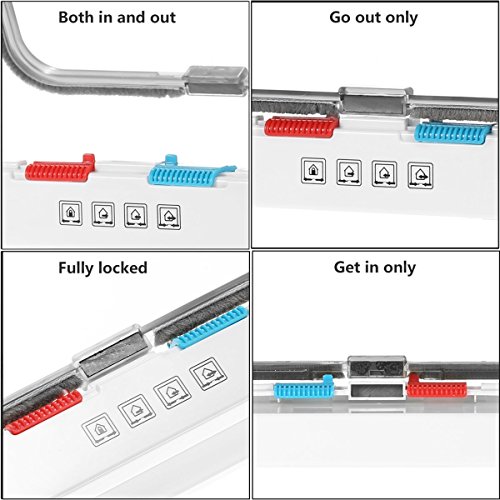 Both in and out

Go out only

Fully locked

Get in only