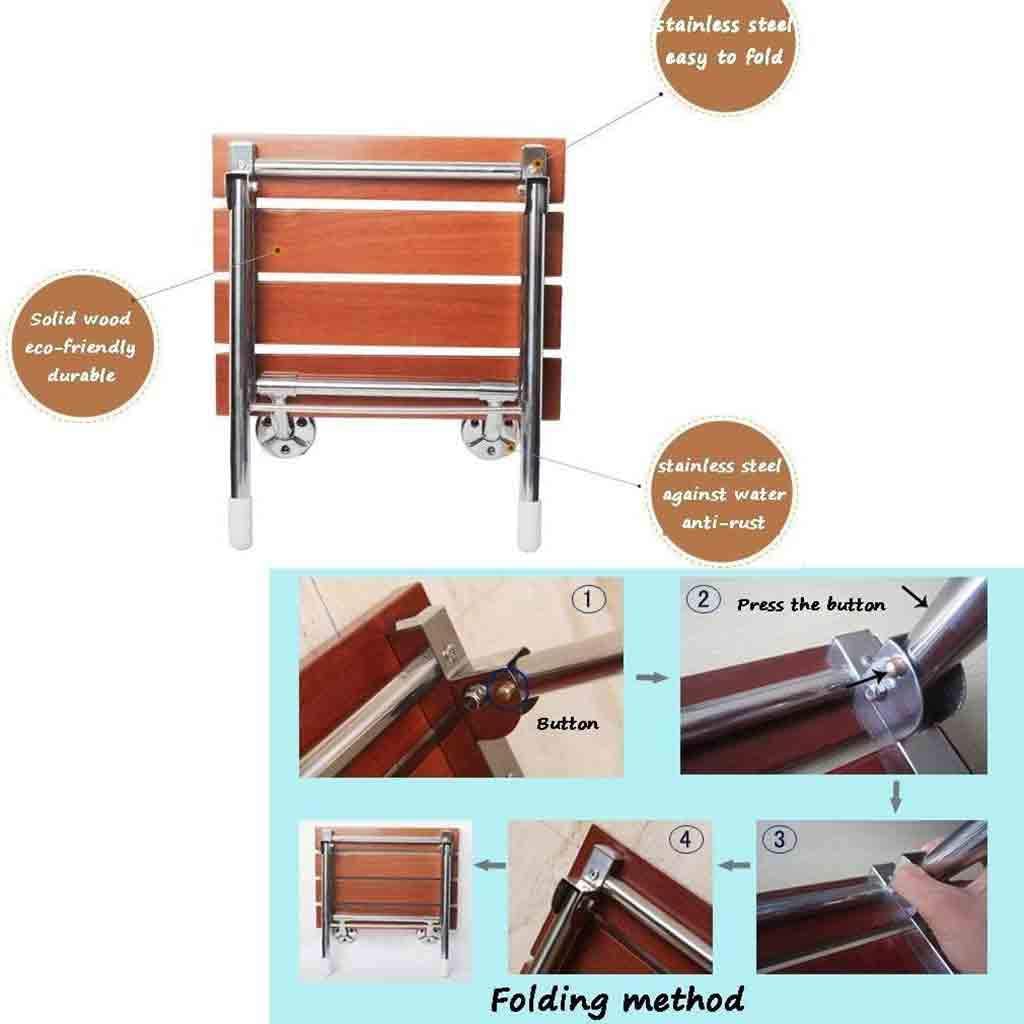 stainless steel easy to fold

Solid wood eco-friendly durable

stainless steel against water anti-rust

1

Button

2 Press the button

3

4

Folding method