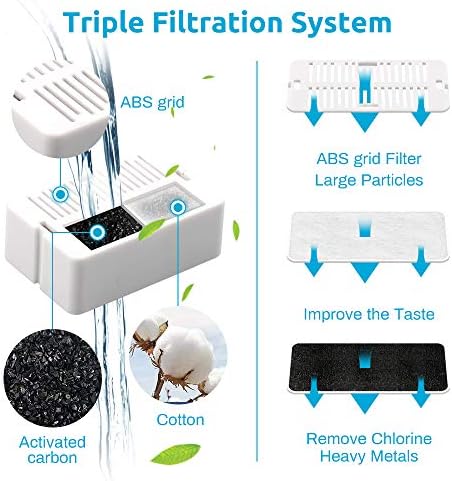 Triple Filtration System

ABS grid

Cotton

Activated carbon

ABS grid Filter Large Particles

Improve the Taste

Remove Chlorine Heavy Metals