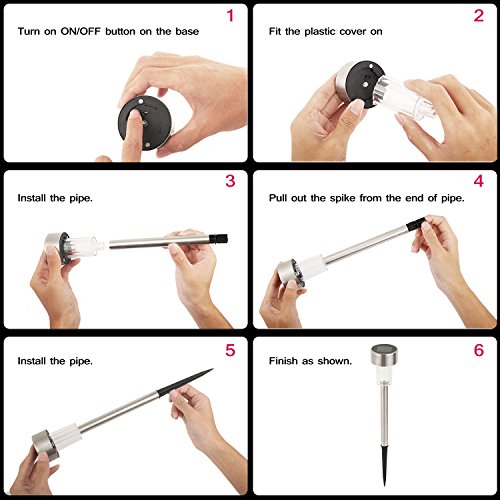 1
Turn on ON/OFF button on the base

2
Fit the plastic cover on

3
Install the pipe.

4
Pull out the spike from the end of pipe.

5
Install the pipe.

6
Finish as shown.