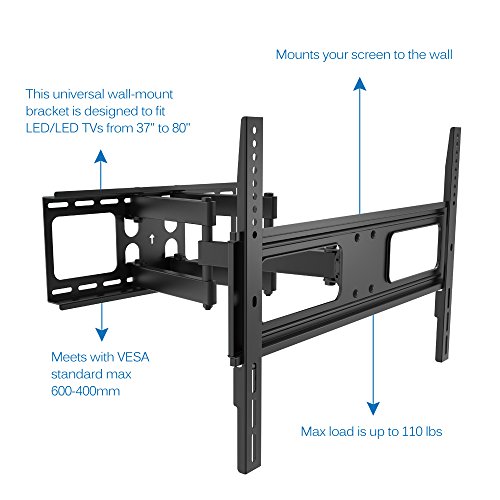 Mounts your screen to the wall

This universal wall-mount bracket is designed to fit LED/LED TVs from 37" to 80"

Meets with VESA standard max 600-400mm

Max load is up to 110 lbs