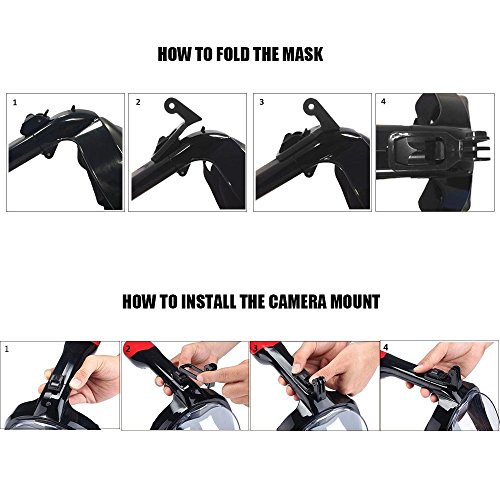 HOW TO FOLD THE MASK

1

2

3

4

HOW TO INSTALL THE CAMERA MOUNT

1

2

3

4