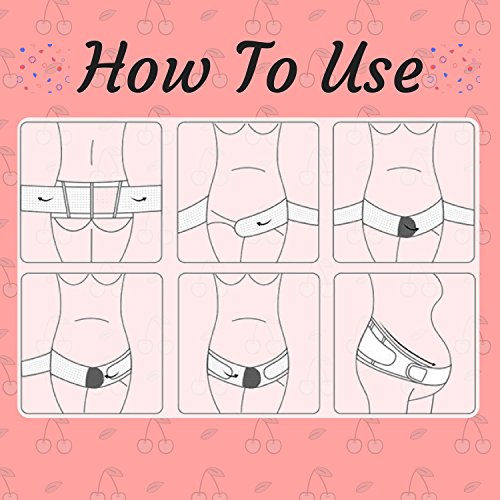 How To Use