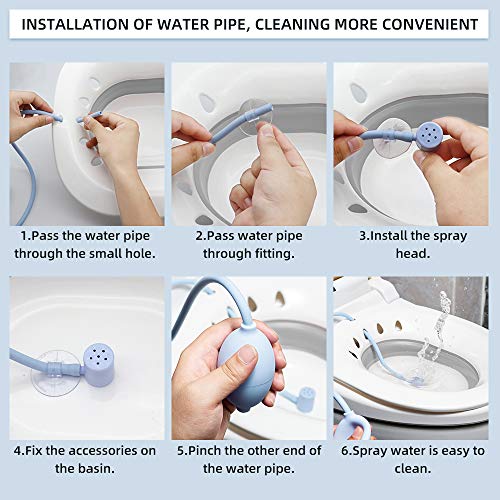 INSTALLATION OF WATER PIPE, CLEANING MORE CONVENIENT

1.Pass the water pipe through the small hole.

2.Pass water pipe through fitting.

3.Install the spray head.

4.Fix the accessories on the basin.

5.Pinch the other end of the water pipe.

6.Spray water is easy to clean.