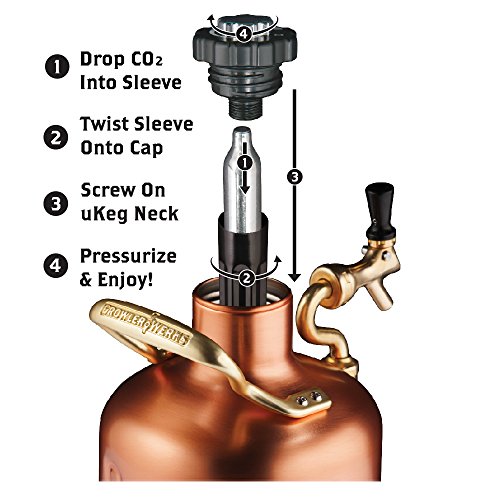 1 Drop $CO_2$ Into Sleeve

2 Twist Sleeve Onto Cap

3 Screw On uKeg Neck

4 Pressurize & Enjoy!

4

1

3

2

GROWLERWERKS