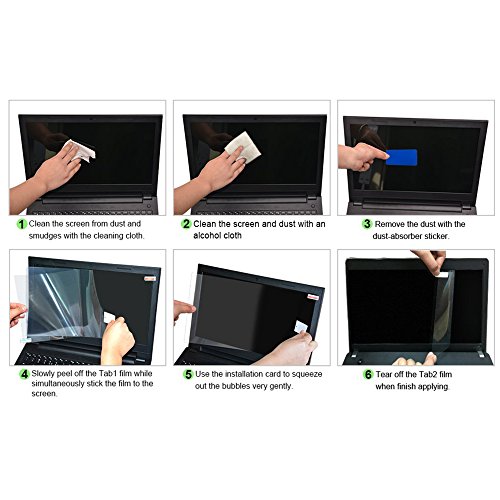 1 Clean the screen from dust and smudges with the cleaning cloth.

2 Clean the screen and dust with an alcohol cloth

3 Remove the dust with the dust-absorber sticker.

4 Slowly peel off the Tab1 film while simultaneously stick the film to the screen.

5 Use the installation card to squeeze out the bubbles very gently.

6 Tear off the Tab2 film when finish applying.