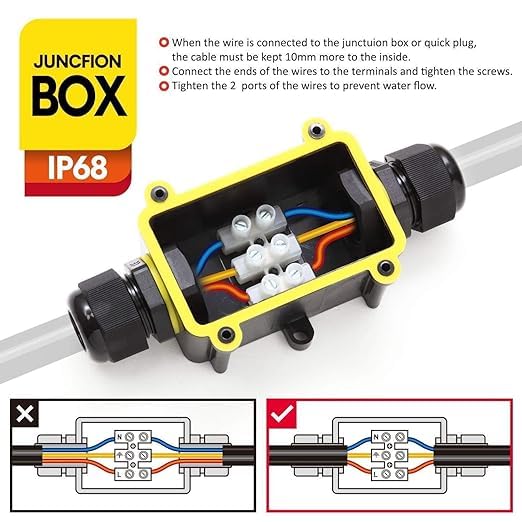 JUNCFION BOX

IP68

When the wire is connected to the junctuion box or quick plug, the cable must be kept 10mm more to the inside.
Connect the ends of the wires to the terminals and tighten the screws.
Tighten the 2 ports of the wires to prevent water flow.

N
L

N
L