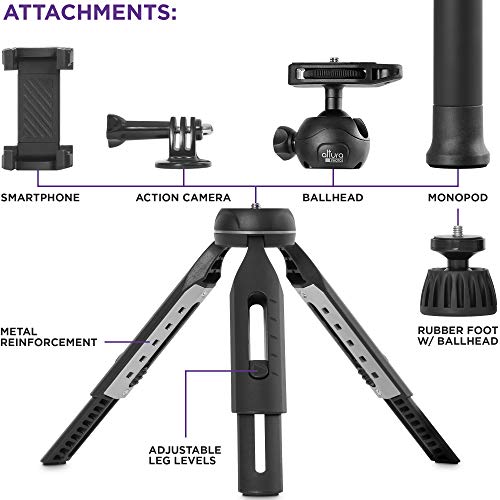 ATTACHMENTS:

altura PHOTO

SMARTPHONE

ACTION CAMERA

BALLHEAD

MONOPOD

RUBBER FOOT W/ BALLHEAD

METAL REINFORCEMENT

ADJUSTABLE LEG LEVELS