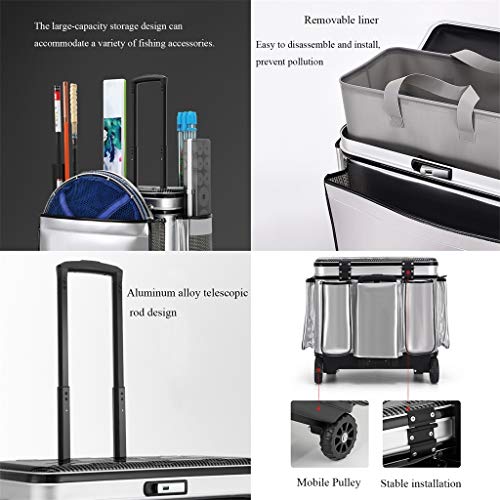 The large-capacity storage design can accommodate a variety of fishing accessories.

Removable liner

Easy to disassemble and install, prevent pollution

Aluminum alloy telescopic rod design

Mobile Pulley

Stable installation