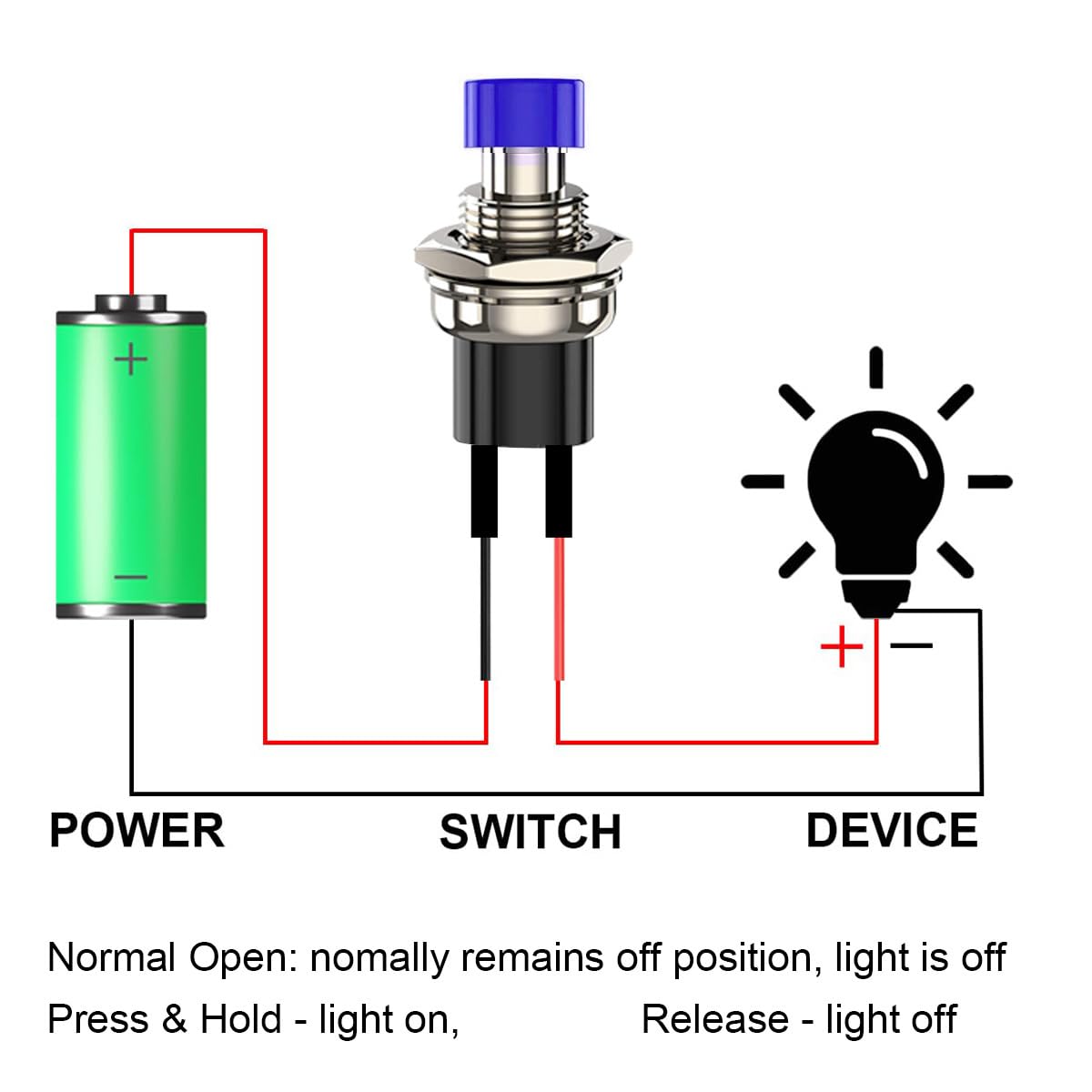 +

−

+ −

POWER

SWITCH

DEVICE

Normal Open: nomally remains off position, light is off

Press & Hold - light on, Release - light off