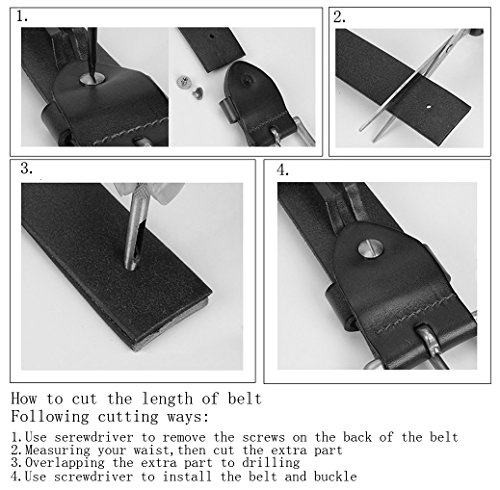 1.

2.

3.

4.

How to cut the length of belt
Following cutting ways:

1.Use serewdriver to remove the screws on the back of the belt
2.Measuring your waist,then cut the extra part
3.Overlapping the extra part to drilling
4.Use screwdriver to install the belt and buckle