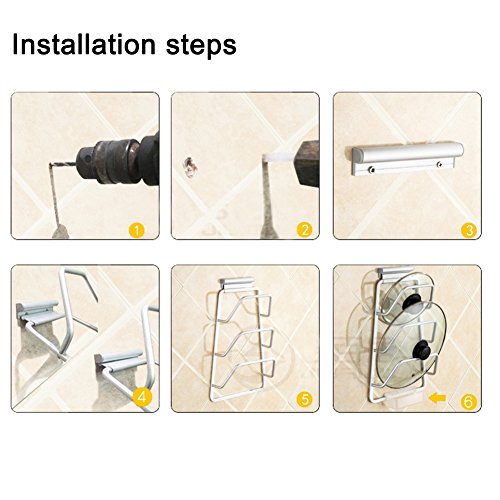 Installation steps

1

2

3

4

5

6